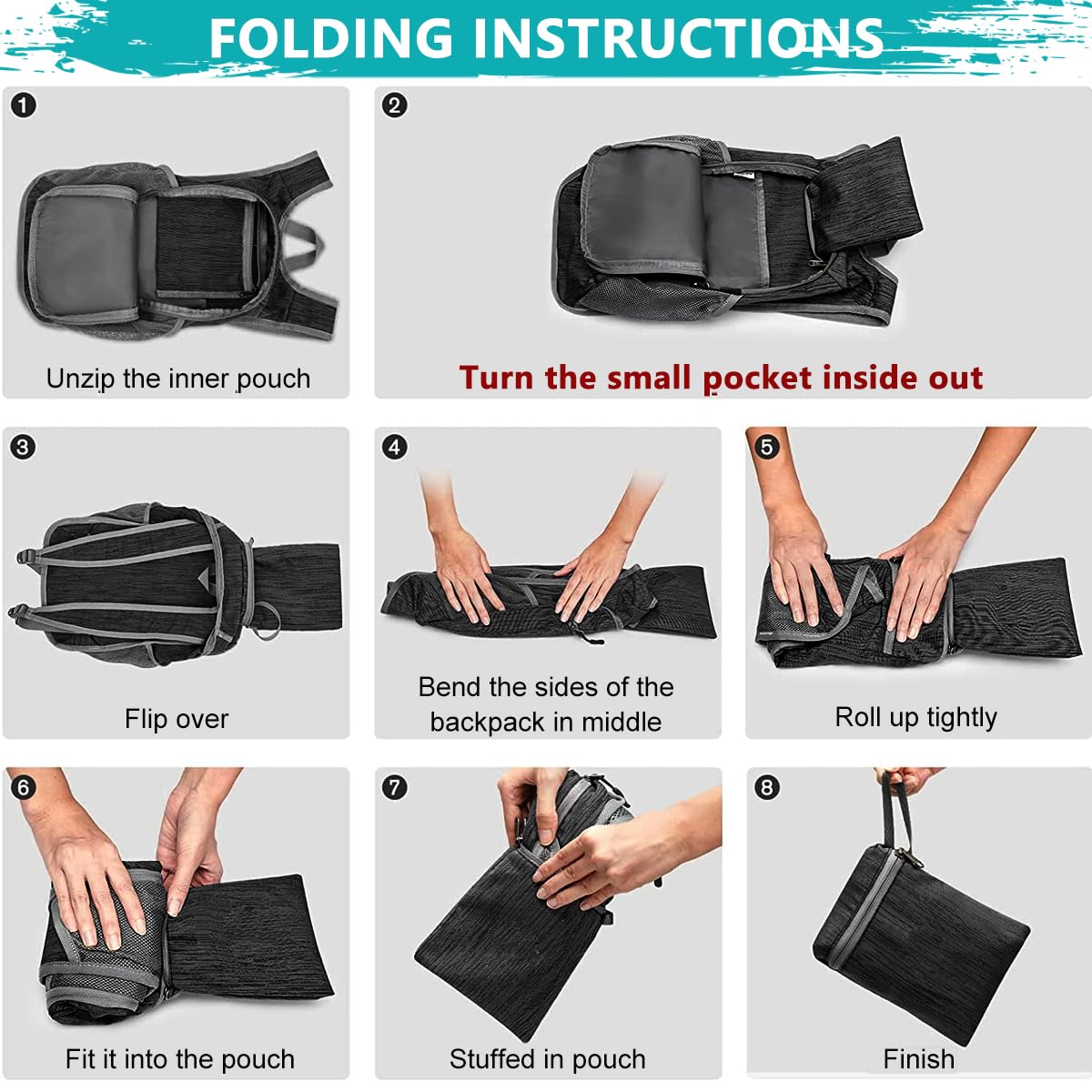 FOLDING INSTRUCTIONS

1
Unzip the inner pouch

2
Turn the small pocket inside out

3
Flip over

4
Bend the sides of the backpack in middle

5
Roll up tightly

6
Fit it into the pouch

7
Stuffed in pouch

8
Finish